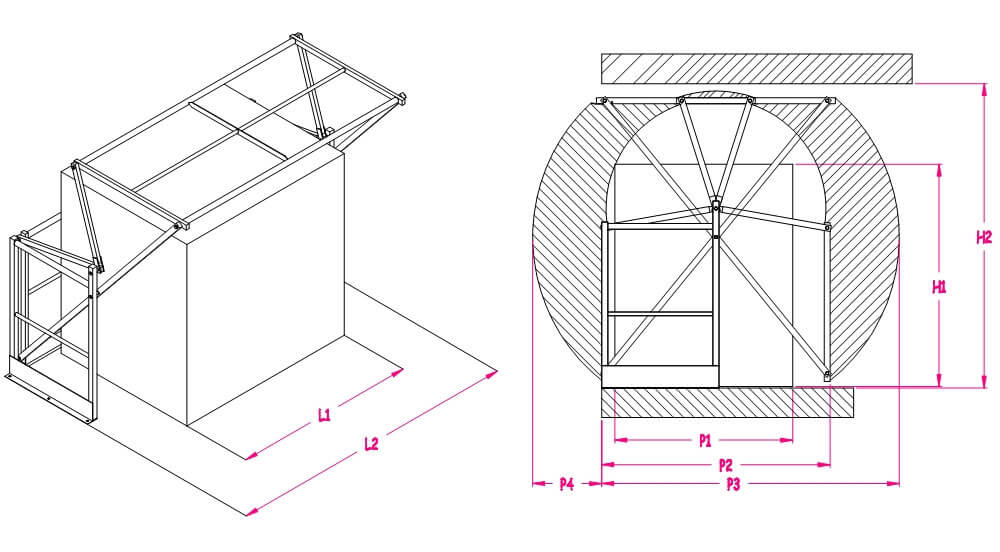 L1
L2
H2
H1
P1
P2
P4
P3