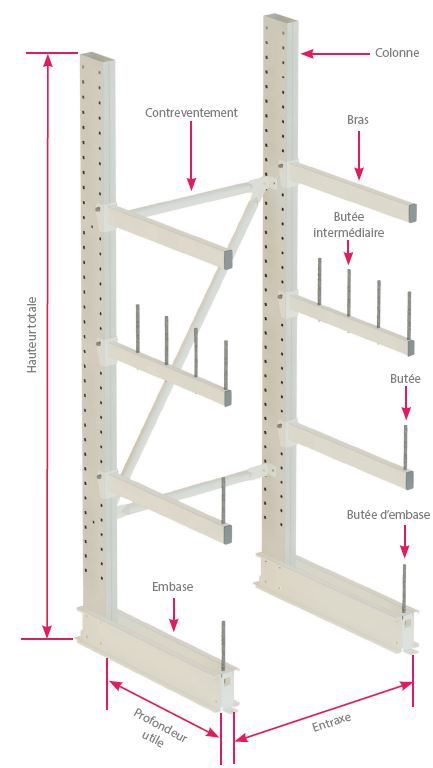 Colonne

Contreventement

Bras

Butée intermédiaire

Hauteur totale

Butée

Butée d'embase

Embase

Profondeur utile

Entraxe